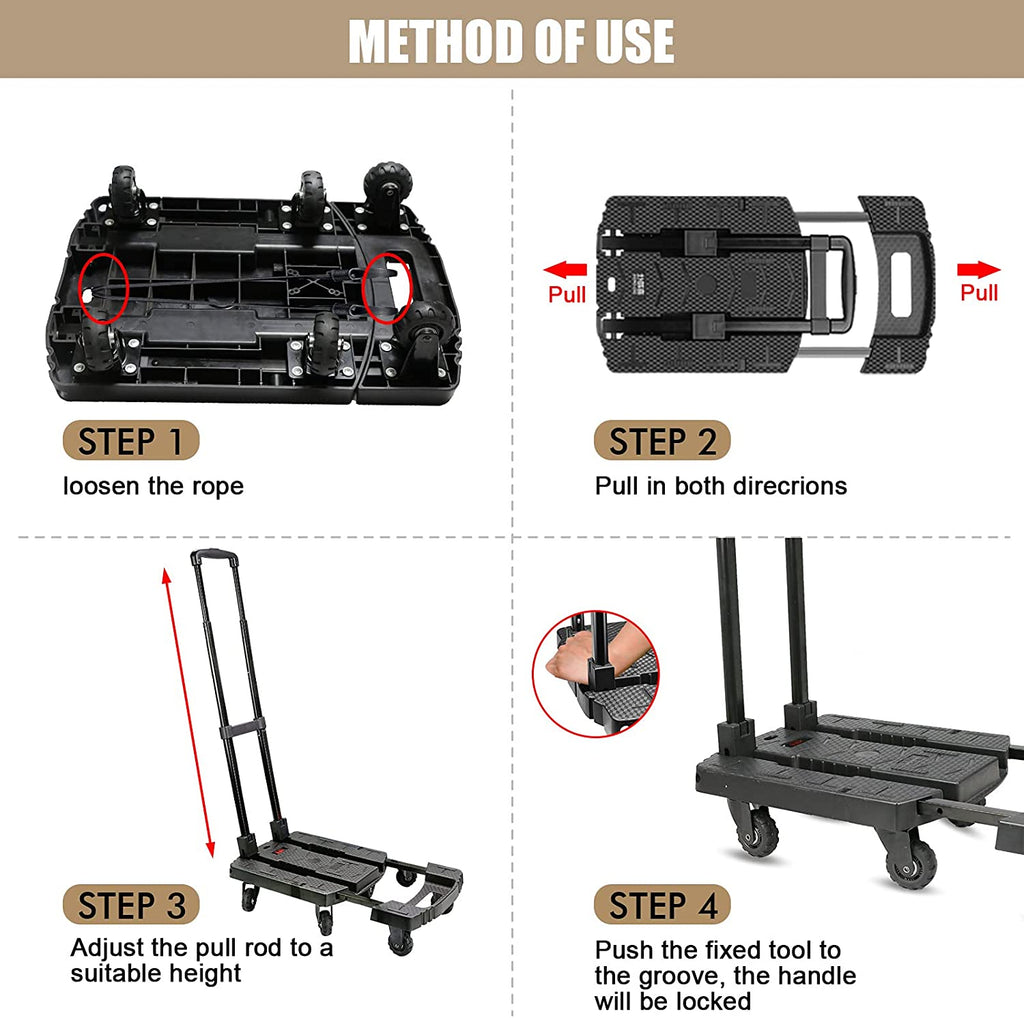 METHOD OF USE

STEP 1
loosen the rope

Pull
Pull

STEP 2
Pull in both direcrions

STEP 3
Adjust the pull rod to a suitable height

STEP 4
Push the fixed tool to the groove, the handle will be locked