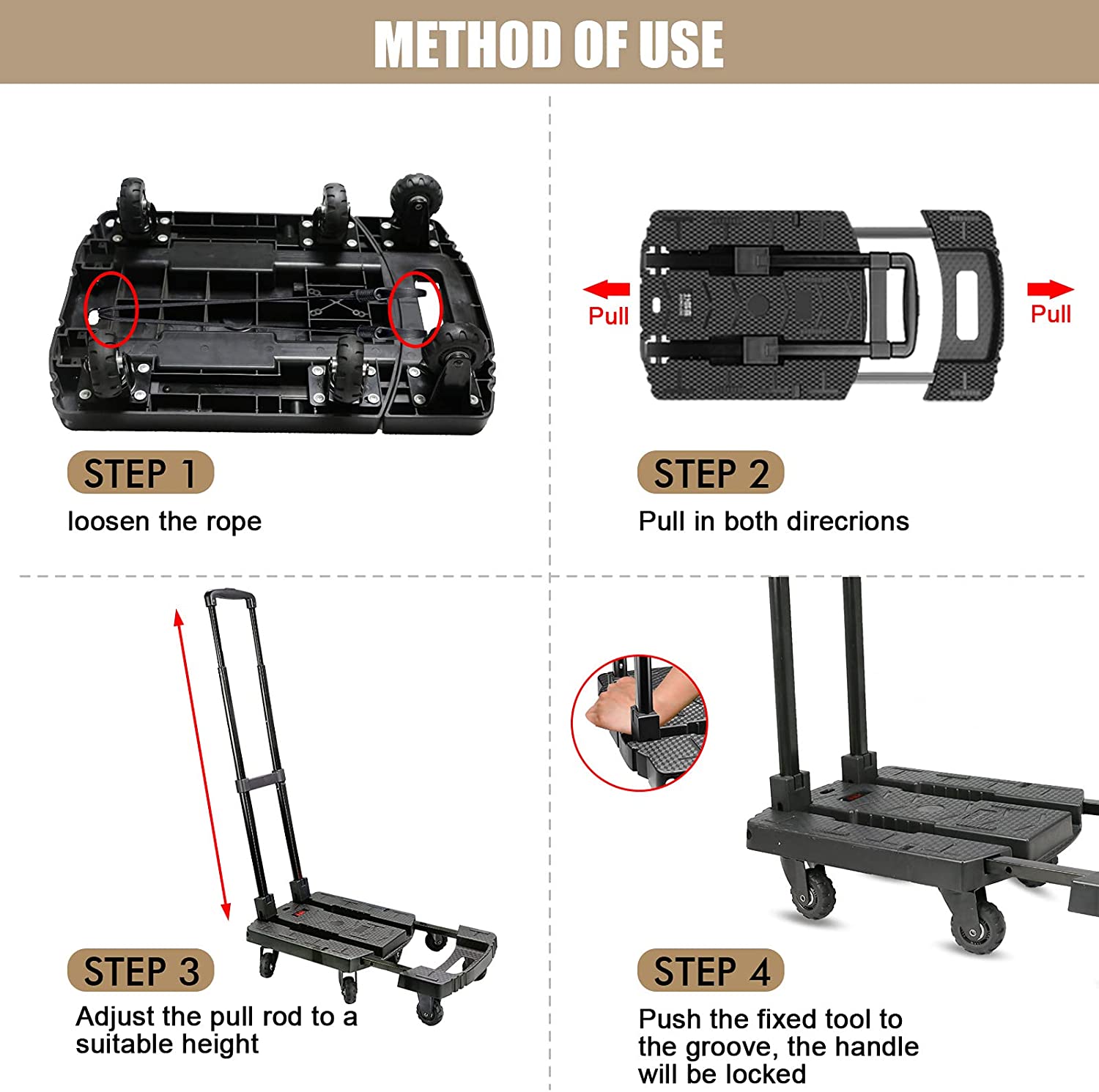 METHOD OF USE

STEP 1
loosen the rope

Pull

Pull

STEP 2
Pull in both direcrions

STEP 3
Adjust the pull rod to a suitable height

STEP 4
Push the fixed tool to the groove, the handle will be locked